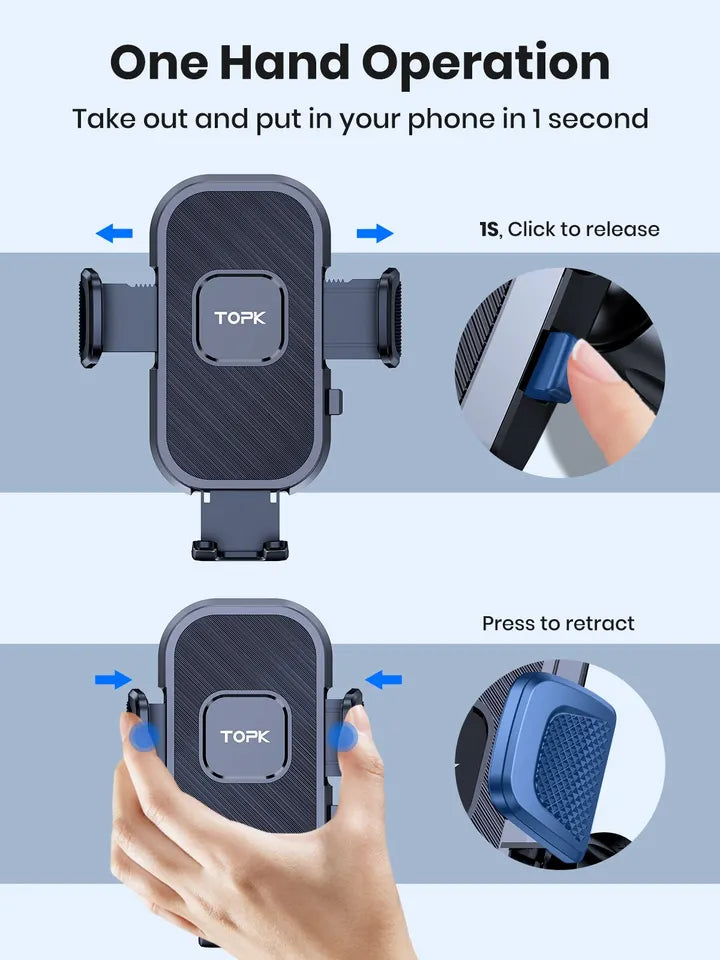 One Hand Operation

Take out and put in your phone in 1 second

1S, Click to release

TOPK

Press to retract

TOPK